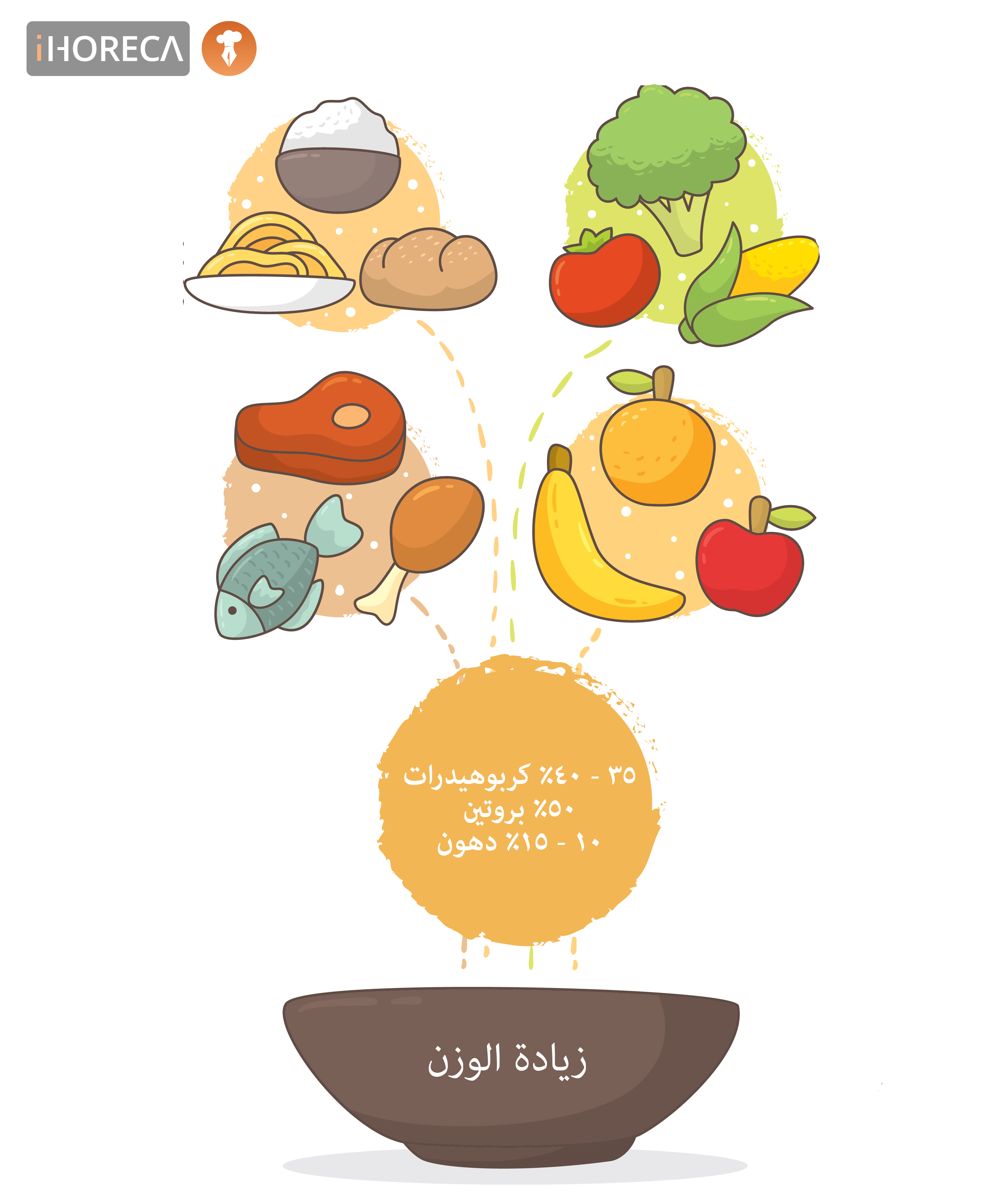 iHORECA

٣٥ - ٤٠٪ كربوهيدرات
٥٠٪ بروتين
١٠ - ١٥٪ دهون

زيادة الوزن